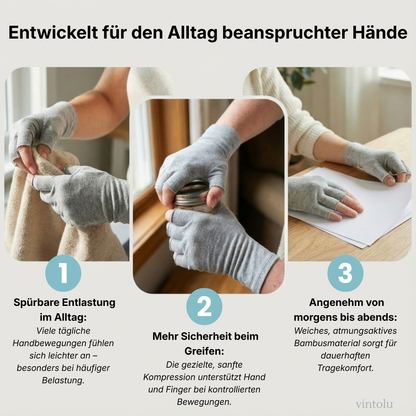 Entwickelt für den Alltag beanspruchter Hände

1

Spürbare Entlastung im Alltag:
Viele tägliche Handbewegungen fühlen sich leichter an – besonders bei häufiger Belastung.

2

Mehr Sicherheit beim Greifen:
Die gezielte, sanfte Kompression unterstützt Hand und Finger bei kontrollierten Bewegungen.

3

Angenehm von morgens bis abends:
Weiches, atmungsaktives Bambusmaterial sorgt für dauerhaften Tragekomfort.

vintolu